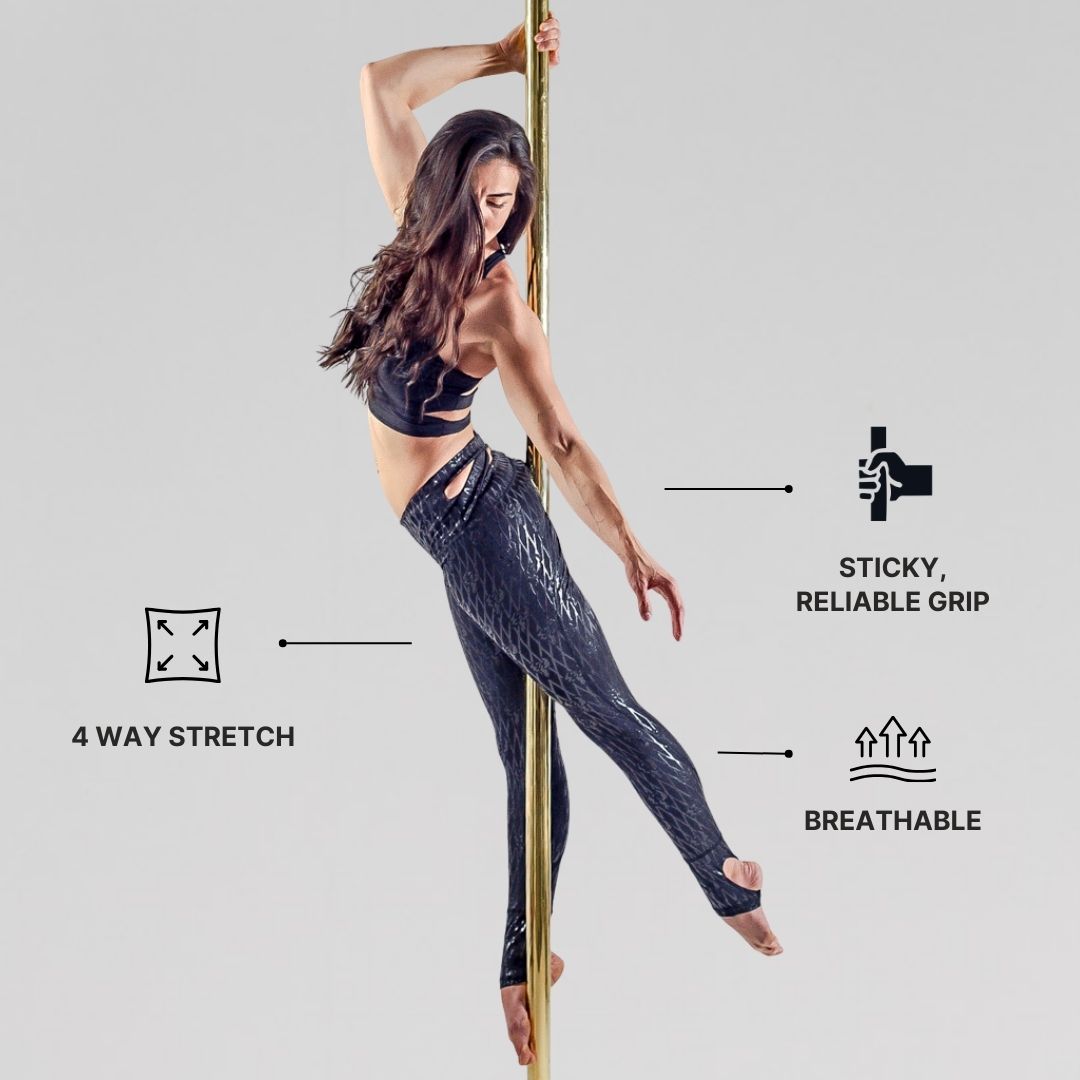 STICKY,
RELIABLE GRIP

4 WAY STRETCH

BREATHABLE