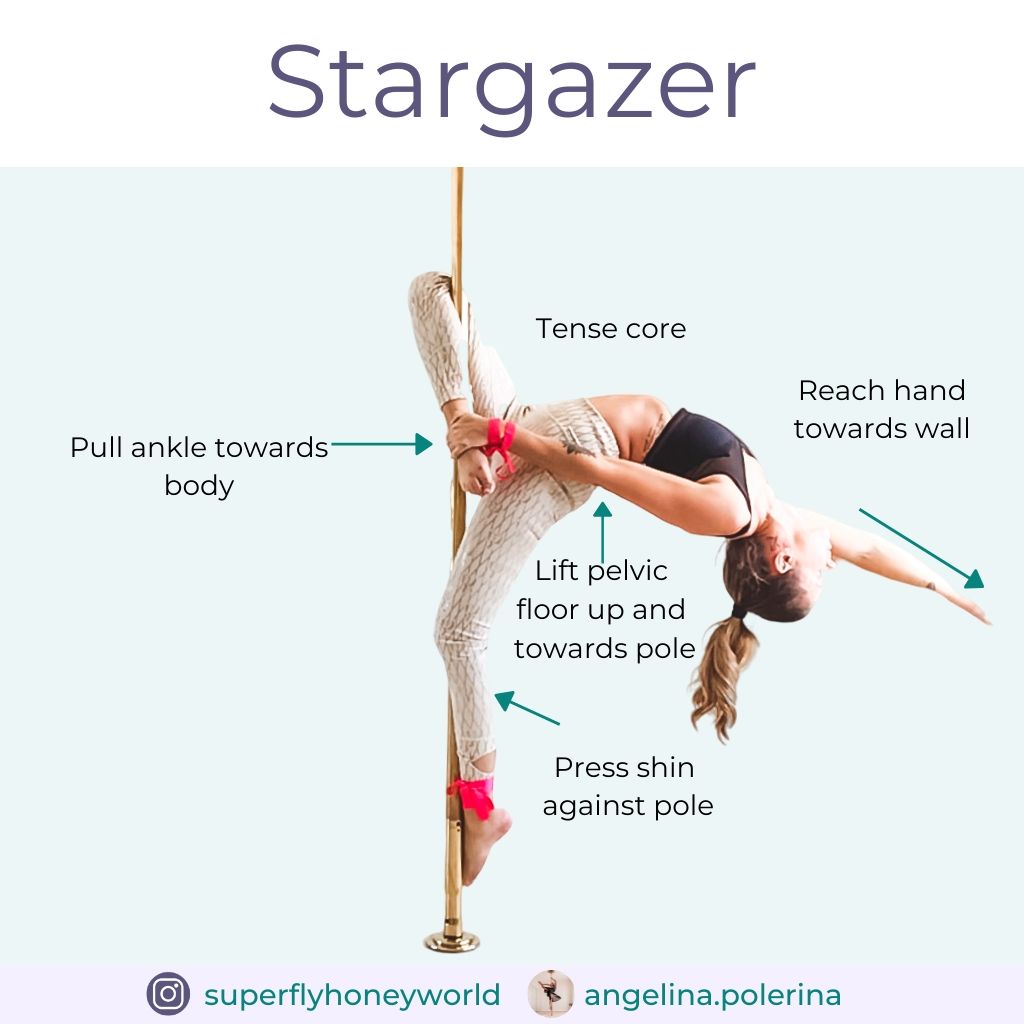 Stargazer

Tense core

Reach hand towards wall

Pull ankle towards body

Lift pelvic floor up and towards pole

Press shin against pole

superflyhoneyworld angelina.polerina