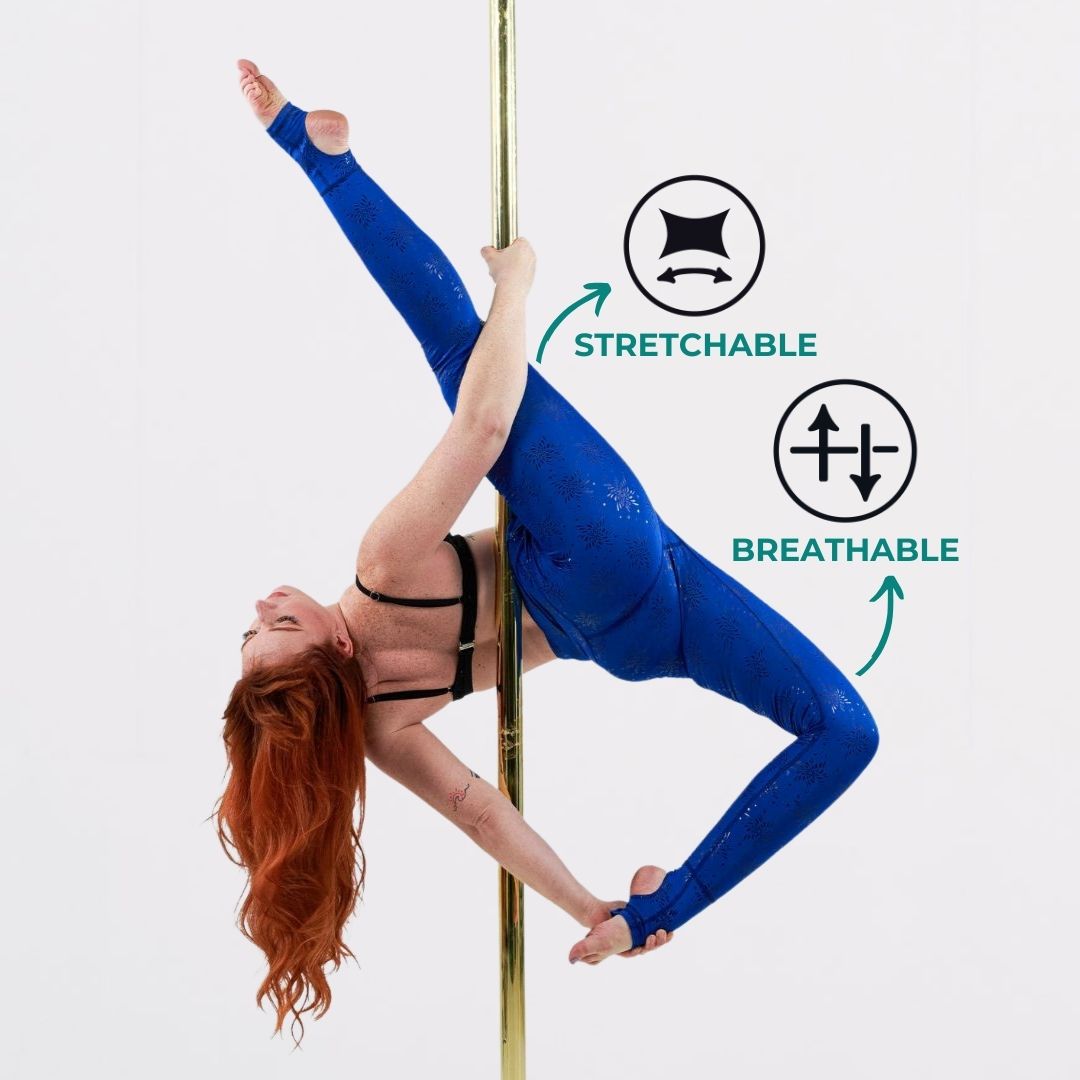 STRETCHABLE

BREATHABLE