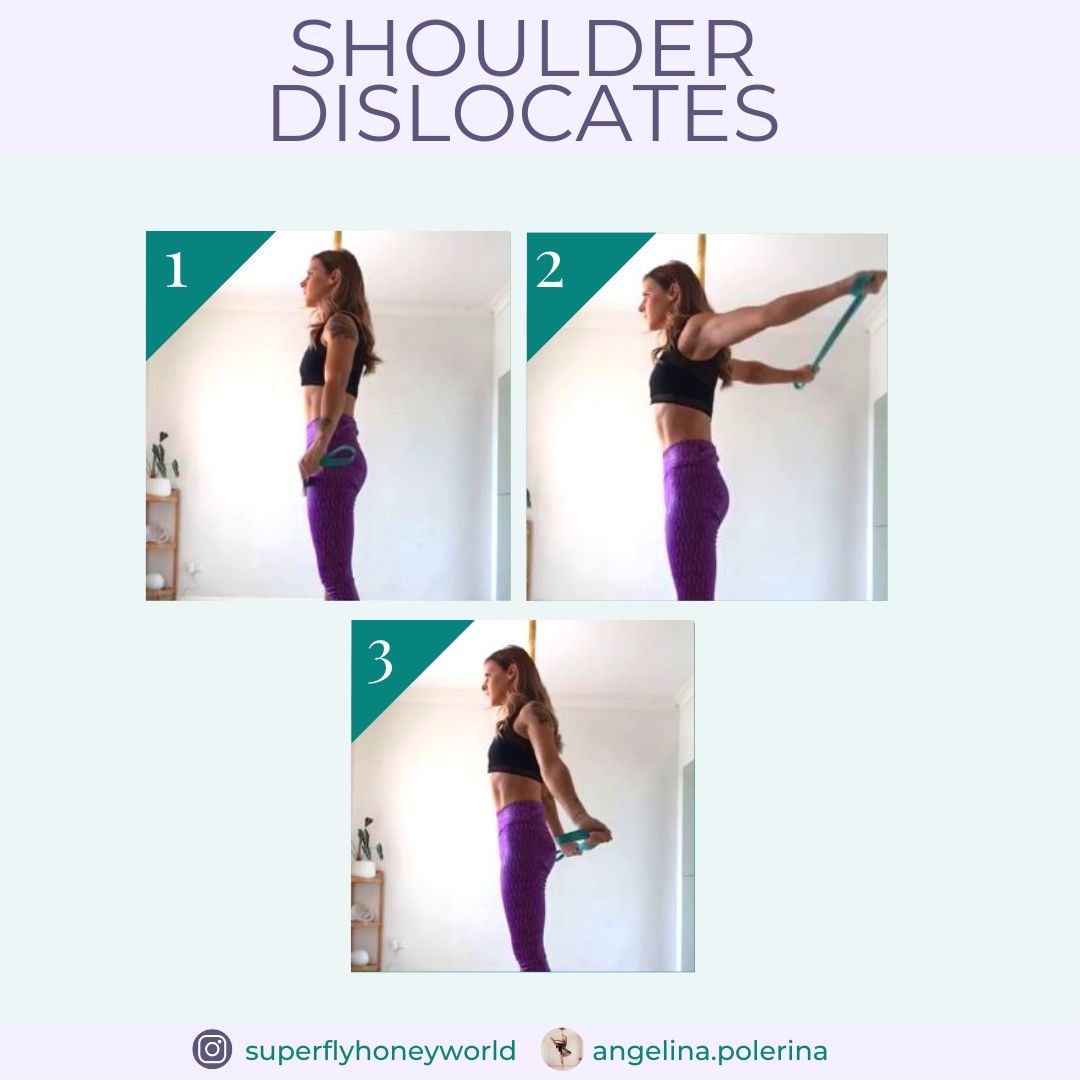 SHOULDER DISLOCATES

1

2

3

superflyhoneyworld angelina.polerina