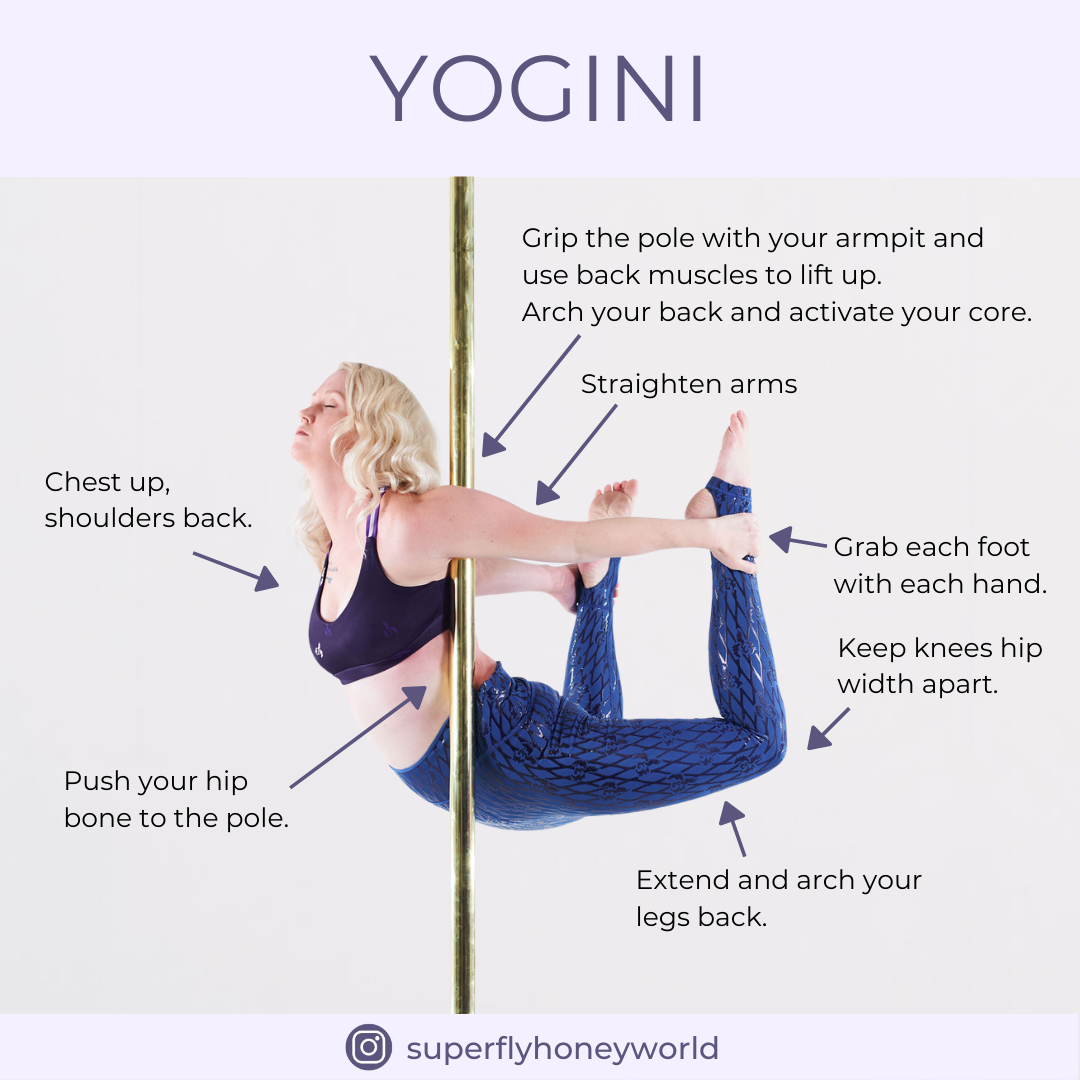 YOGINI

Grip the pole with your armpit and use back muscles to lift up. Arch your back and activate your core.

Straighten arms

Chest up, shoulders back.

Grab each foot with each hand.

Keep knees hip width apart.

Push your hip bone to the pole.

Extend and arch your legs back.

superflyhoneyworld